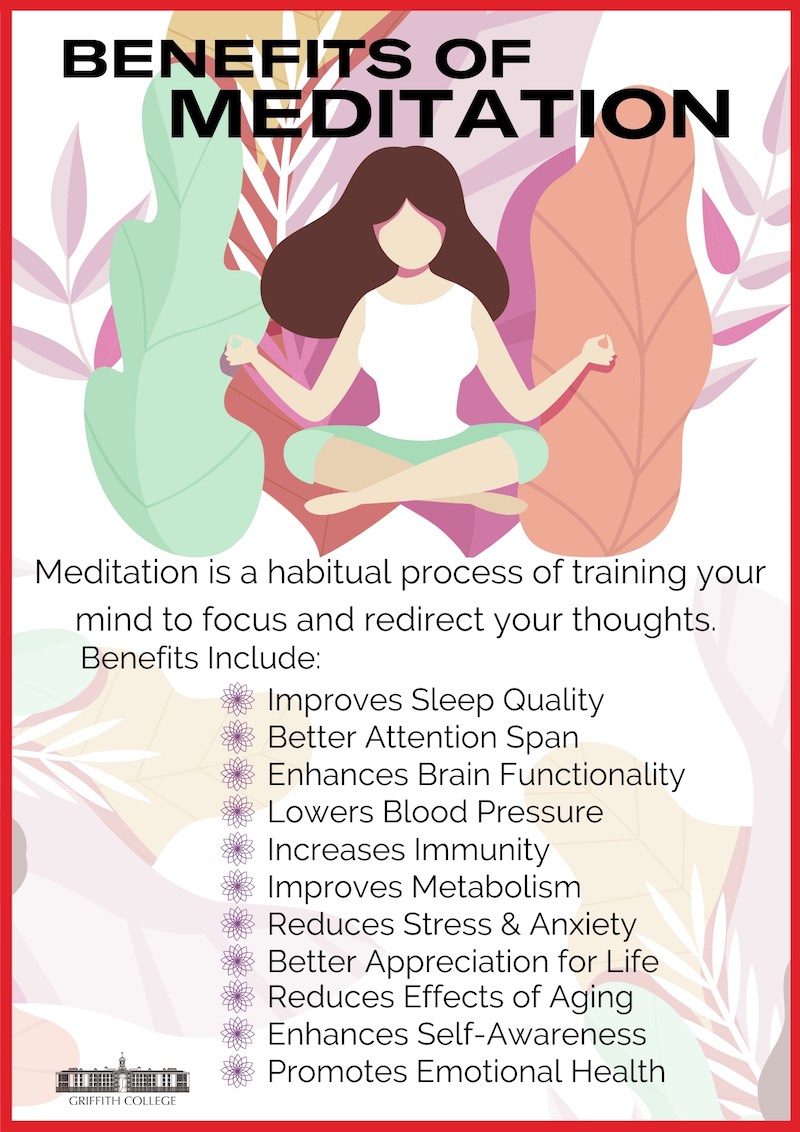 BENEFITS OF MEDITATION

Meditation is a habitual process of training your mind to focus and redirect your thoughts.
Benefits Include:

Improves Sleep Quality
Better Attention Span
Enhances Brain Functionality
Lowers Blood Pressure
Increases Immunity
Improves Metabolism
Reduces Stress & Anxiety
Better Appreciation for Life
Reduces Effects of Aging
Enhances Self-Awareness
Promotes Emotional Health

GRIFFITH COLLEGE