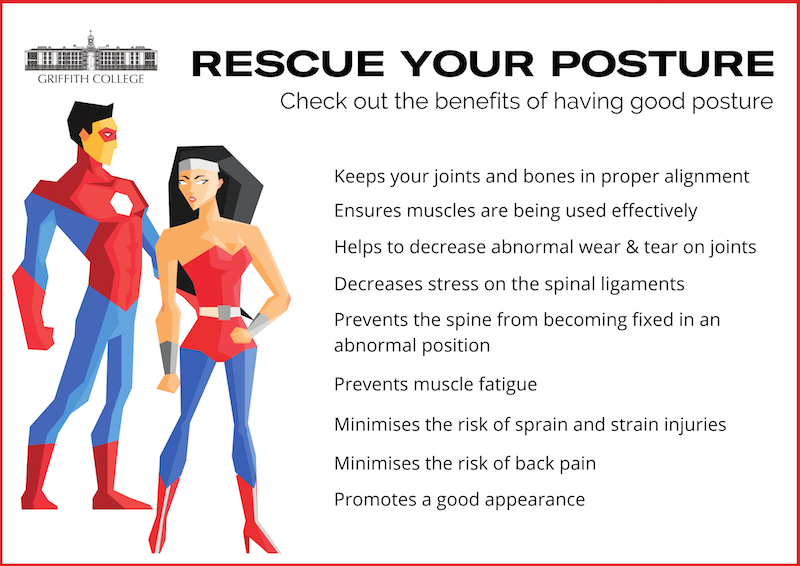 GRIFFITH COLLEGE

RESCUE YOUR POSTURE

Check out the benefits of having good posture

Keeps your joints and bones in proper alignment

Ensures muscles are being used effectively

Helps to decrease abnormal wear & tear on joints

Decreases stress on the spinal ligaments

Prevents the spine from becoming fixed in an abnormal position

Prevents muscle fatigue

Minimises the risk of sprain and strain injuries

Minimises the risk of back pain

Promotes a good appearance