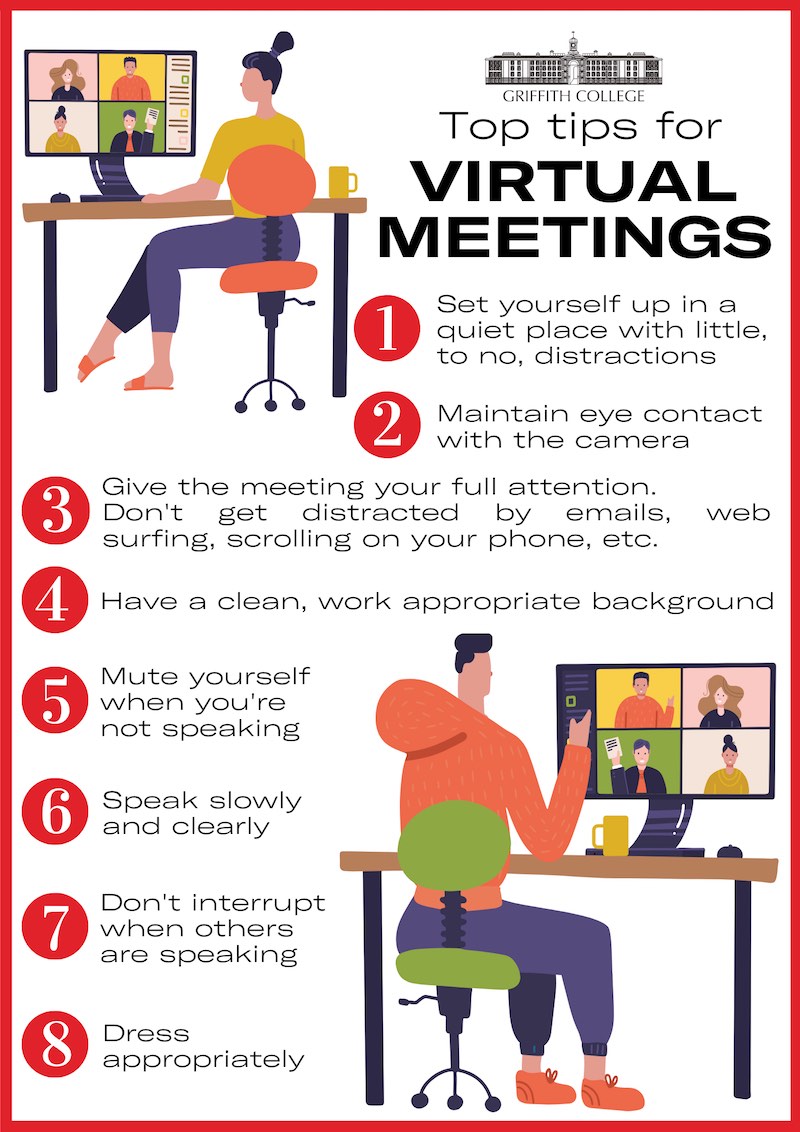 GRIFFITH COLLEGE

Top tips for
VIRTUAL MEETINGS

1 Set yourself up in a quiet place with little, to no, distractions

2 Maintain eye contact with the camera

3 Give the meeting your full attention. Don't get distracted by emails, web surfing, scrolling on your phone, etc.

4 Have a clean, work appropriate background

5 Mute yourself when you're not speaking

6 Speak slowly and clearly

7 Don't interrupt when others are speaking

8 Dress appropriately