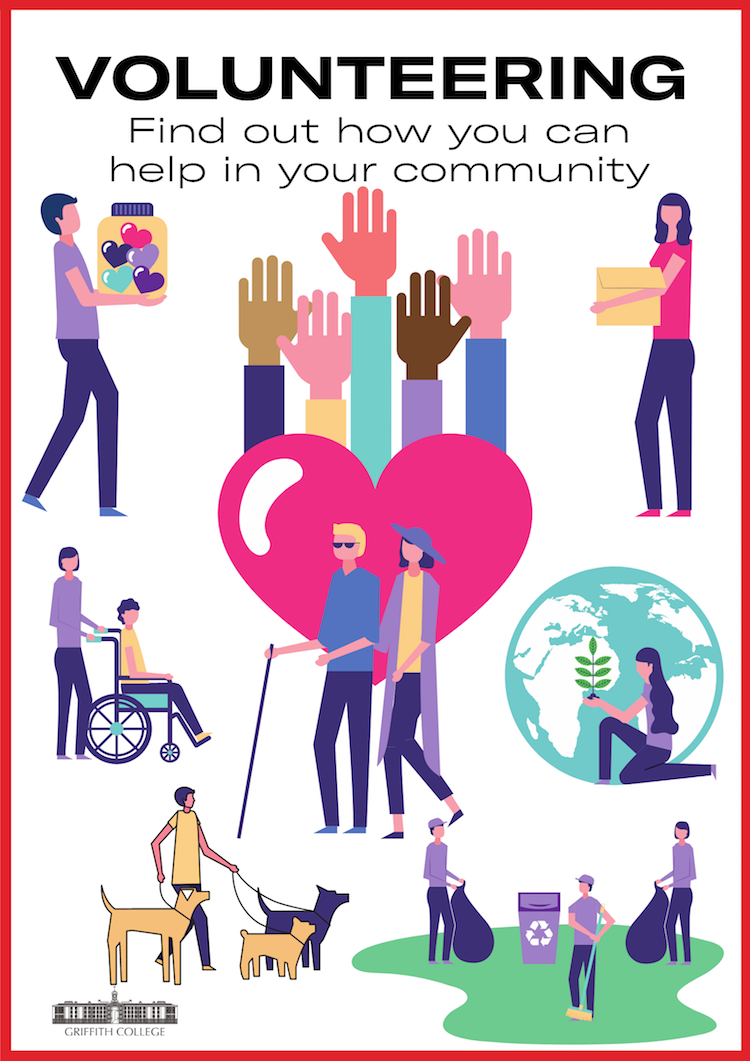 VOLUNTEERING
Find out how you can help in your community

GRIFFITH COLLEGE