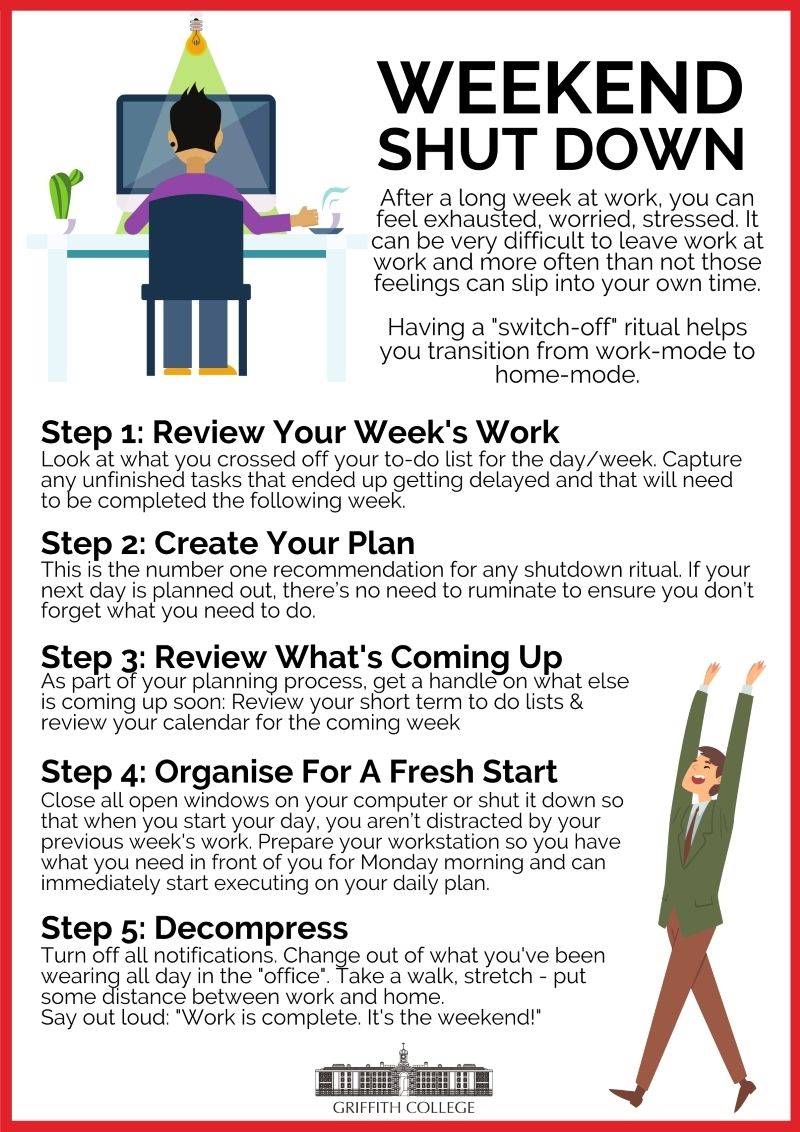 WEEKEND SHUT DOWN

After a long week at work, you can feel exhausted, worried, stressed. It can be very difficult to leave work at work and more often than not those feelings can slip into your own time.

Having a "switch-off" ritual helps you transition from work-mode to home-mode.

Step 1: Review Your Week's Work
Look at what you crossed off your to-do list for the day/week. Capture any unfinished tasks that ended up getting delayed and that will need to be completed the following week.

Step 2: Create Your Plan
This is the number one recommendation for any shutdown ritual. If your next day is planned out, there's no need to ruminate to ensure you don't forget what you need to do.

Step 3: Review What's Coming Up
As part of your planning process, get a handle on what else is coming up soon: Review your short term to do lists & review your calendar for the coming week

Step 4: Organise For A Fresh Start
Close all open windows on your computer or shut it down so that when you start your day, you aren't distracted by your previous week's work. Prepare your workstation so you have what you need in front of you for Monday morning and can immediately start executing on your daily plan.

Step 5: Decompress
Turn off all notifications. Change out of what you've been wearing all day in the "office". Take a walk, stretch - put some distance between work and home.
Say out loud: "Work is complete. It's the weekend!"

GRIFFITH COLLEGE